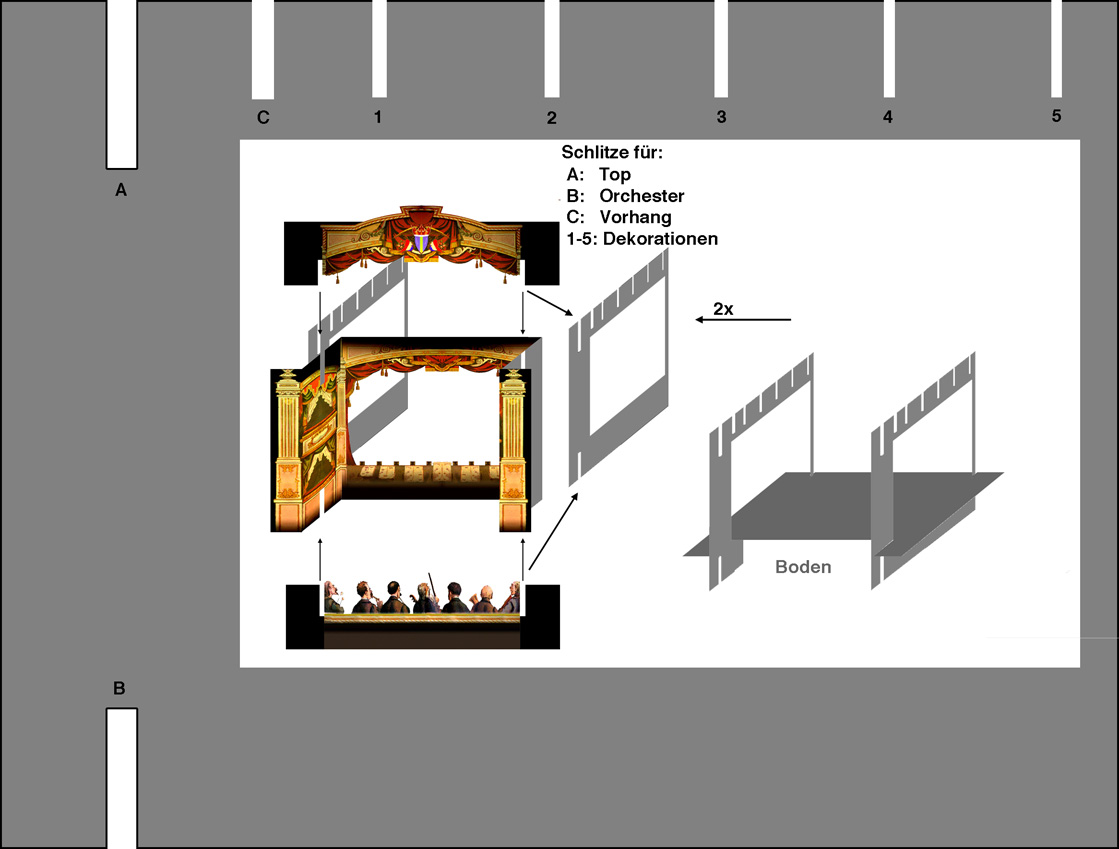 C 1 2 3 4 5

A

Schlitze für:
A: Top
B: Orchester
C: Vorhang
1-5: Dekorationen

2x

Boden

B